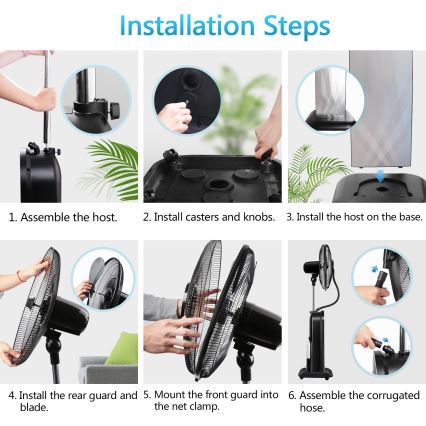 Installation Steps

1. Assemble the host.

2. Install casters and knobs.

3. Install the host on the base.

4. Install the rear guard and blade.

5. Mount the front guard into the net clamp.

6. Assemble the corrugated hose.