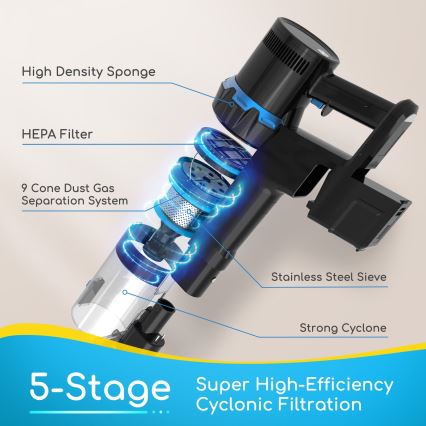 High Density Sponge

HEPA Filter

9 Cone Dust Gas Separation System

Stainless Steel Sieve

Strong Cyclone

5-Stage

Super High-Efficiency Cyclonic Filtration