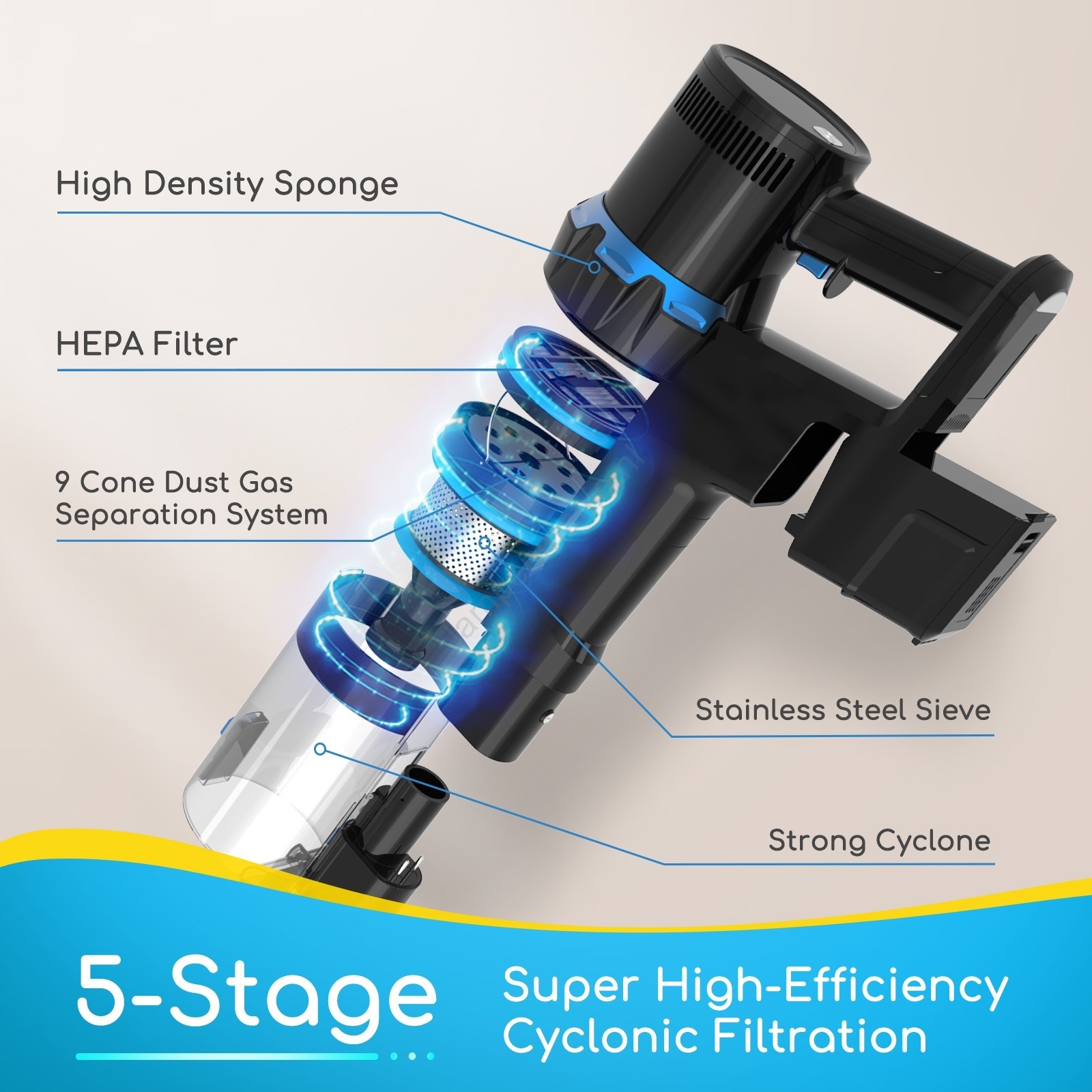 High Density Sponge

HEPA Filter

9 Cone Dust Gas Separation System

Stainless Steel Sieve

Strong Cyclone

5-Stage

Super High-Efficiency Cyclonic Filtration