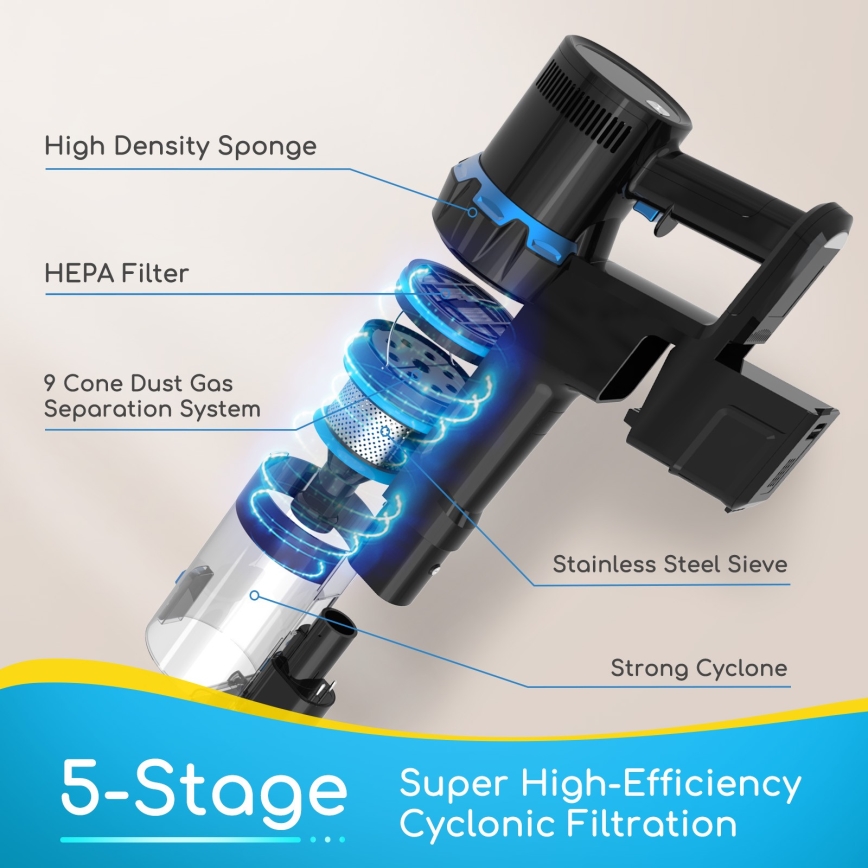 High Density Sponge

HEPA Filter

9 Cone Dust Gas Separation System

Stainless Steel Sieve

Strong Cyclone

5-Stage

Super High-Efficiency Cyclonic Filtration