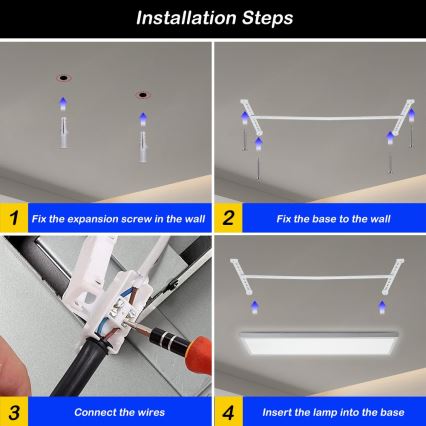 Installation Steps

1 Fix the expansion screw in the wall

2 Fix the base to the wall

3 Connect the wires

4 Insert the lamp into the base