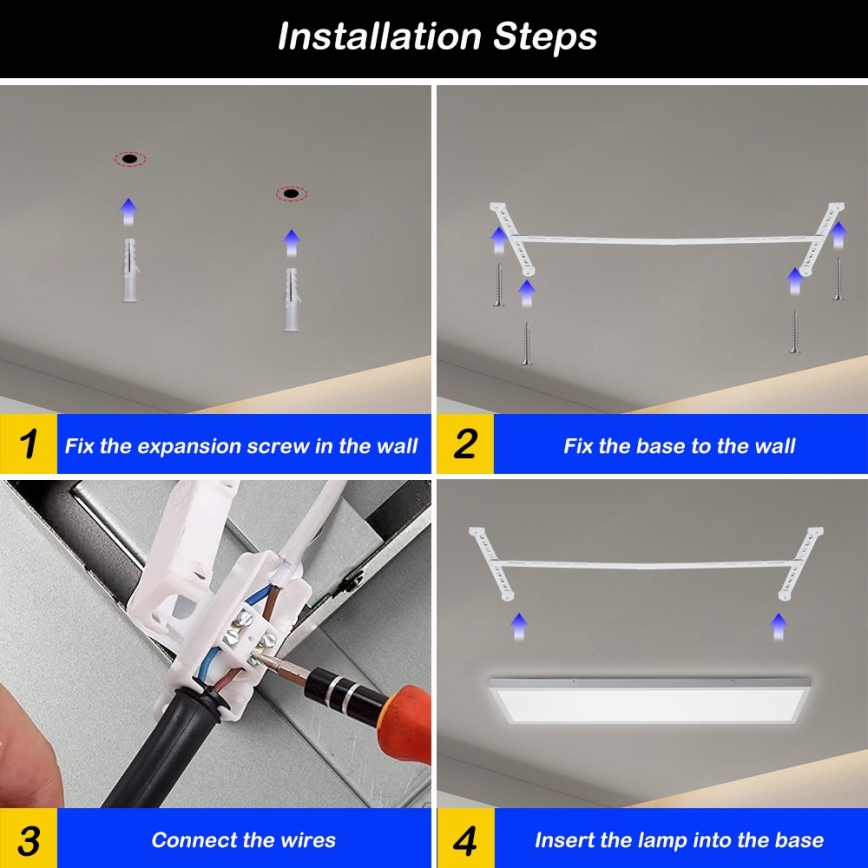 Installation Steps

1 Fix the expansion screw in the wall

2 Fix the base to the wall

3 Connect the wires

4 Insert the lamp into the base