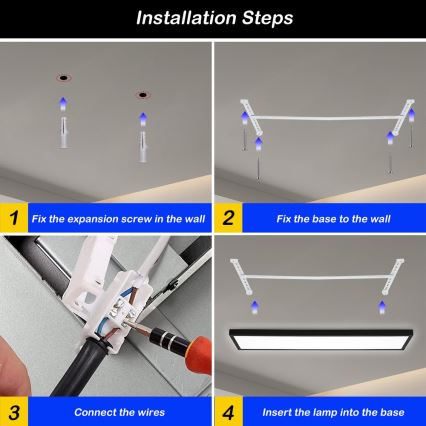 Installation Steps

1 Fix the expansion screw in the wall

2 Fix the base to the wall

3 Connect the wires

4 Insert the lamp into the base