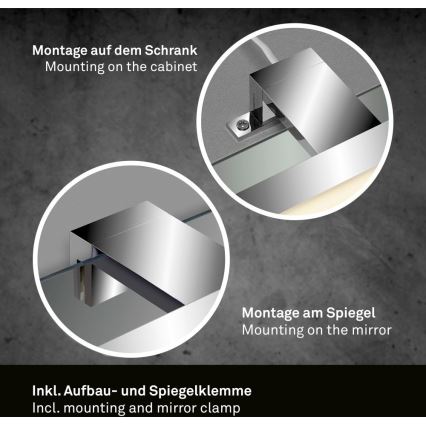 Montage auf dem Schrank
Mounting on the cabinet

Montage am Spiegel
Mounting on the mirror

Inkl. Aufbau- und Spiegelklemme
Incl. mounting and mirror clamp