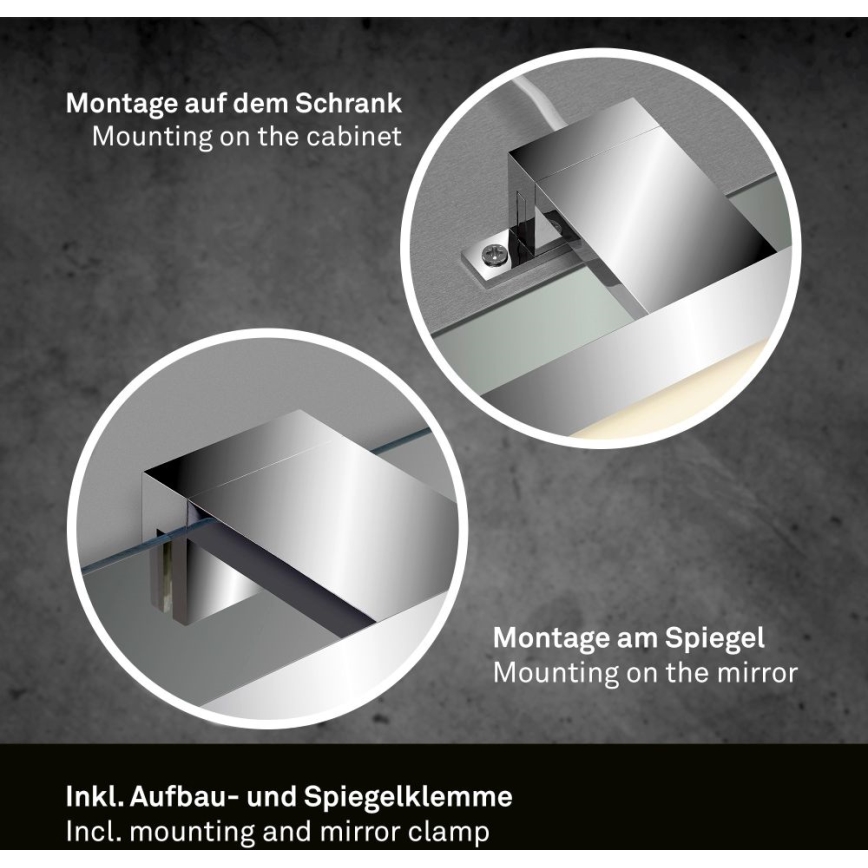 Montage auf dem Schrank
Mounting on the cabinet

Montage am Spiegel
Mounting on the mirror

Inkl. Aufbau- und Spiegelklemme
Incl. mounting and mirror clamp