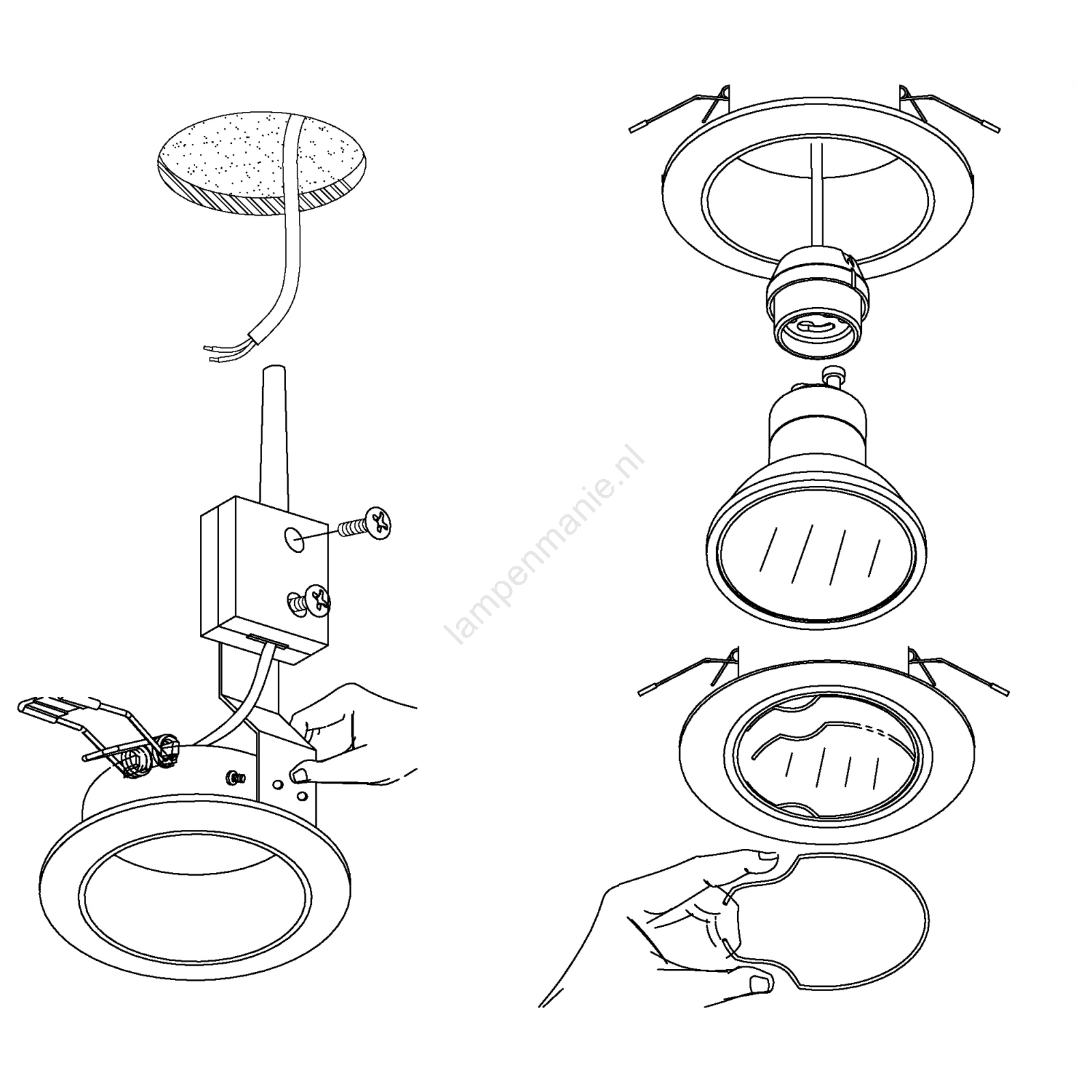 lampenmanie.nl