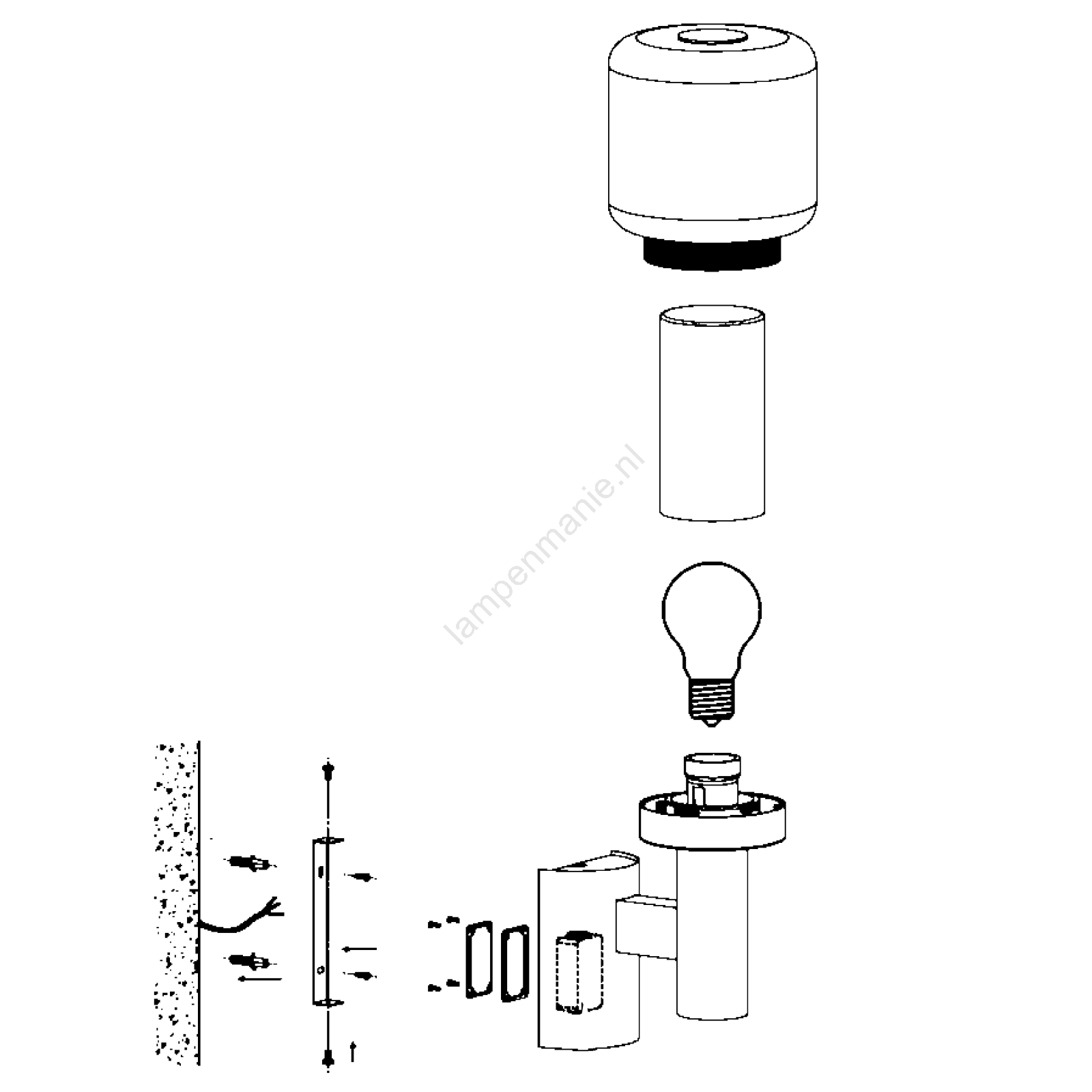 lampenmanie.nl