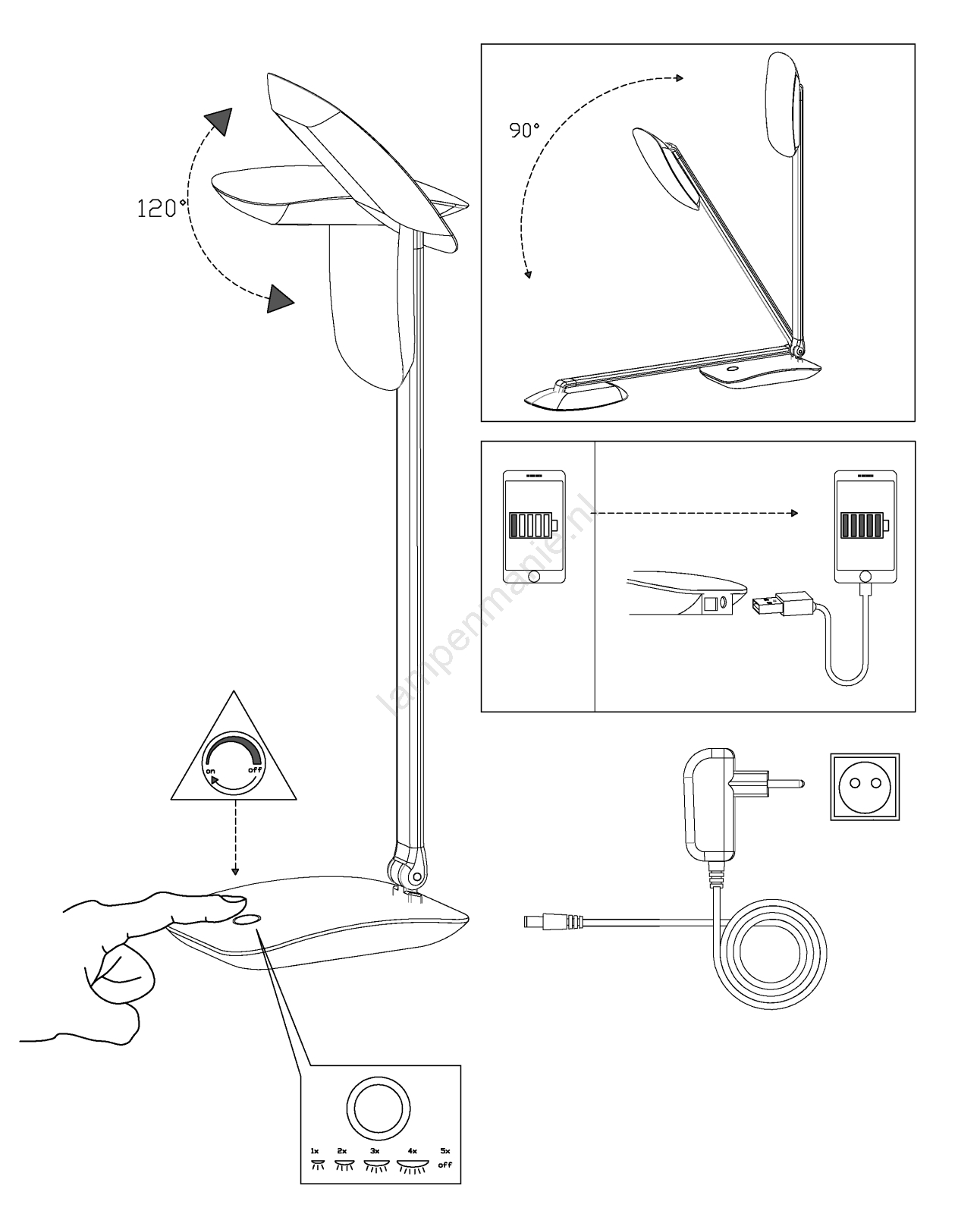 120°

90°

lampenmanie.nl

on off

1x 2x 3x 4x 5x
off