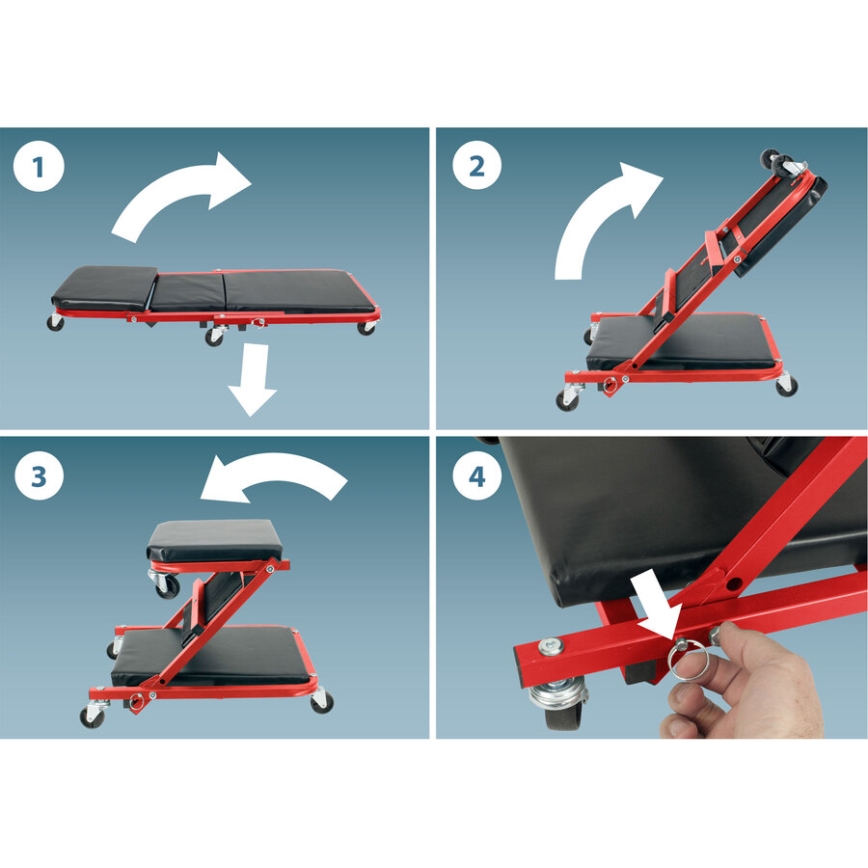 1

2

3

4