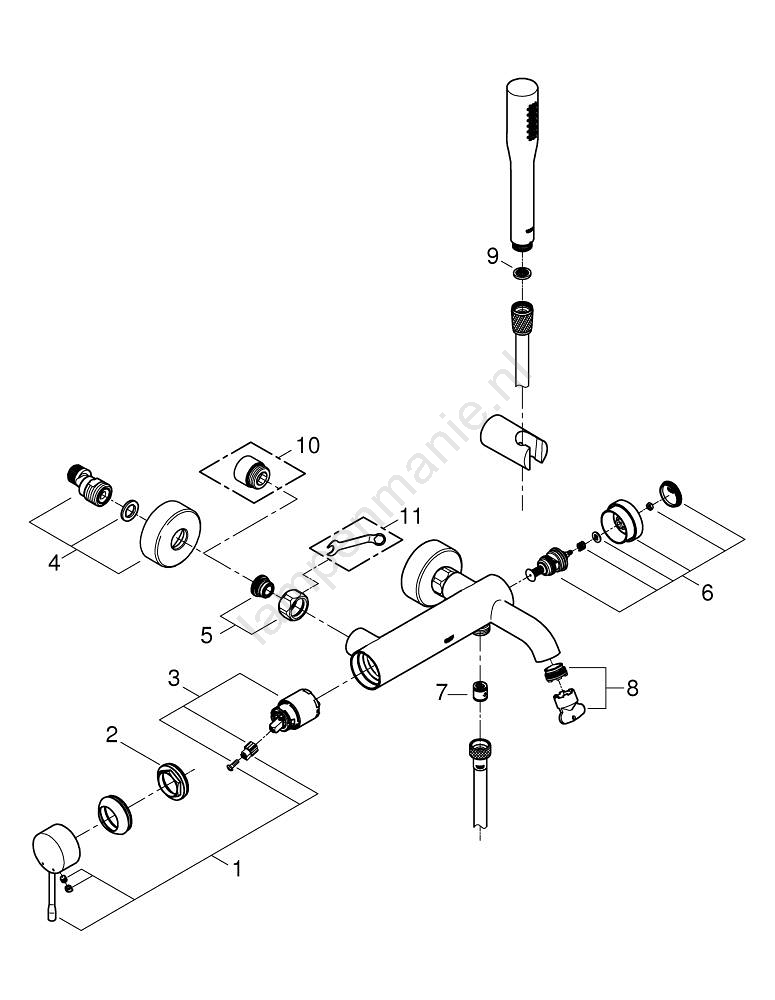 9
10
11
4
5
6
3
7
8
2
1
lampenmanie.nl