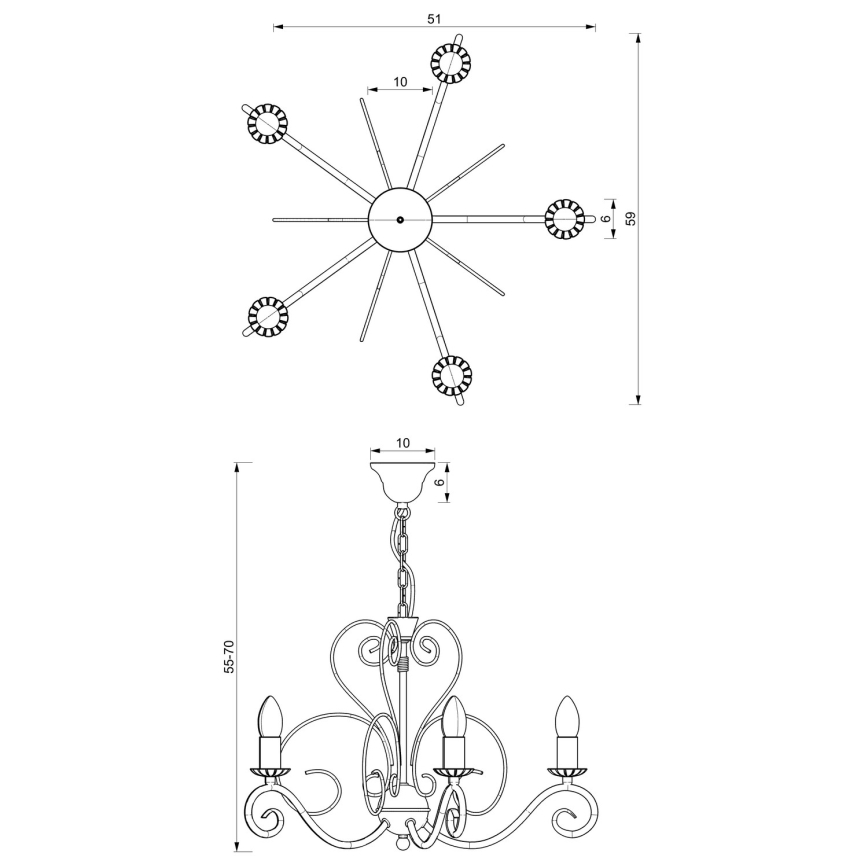 51

10

6

59

10

6

55-70