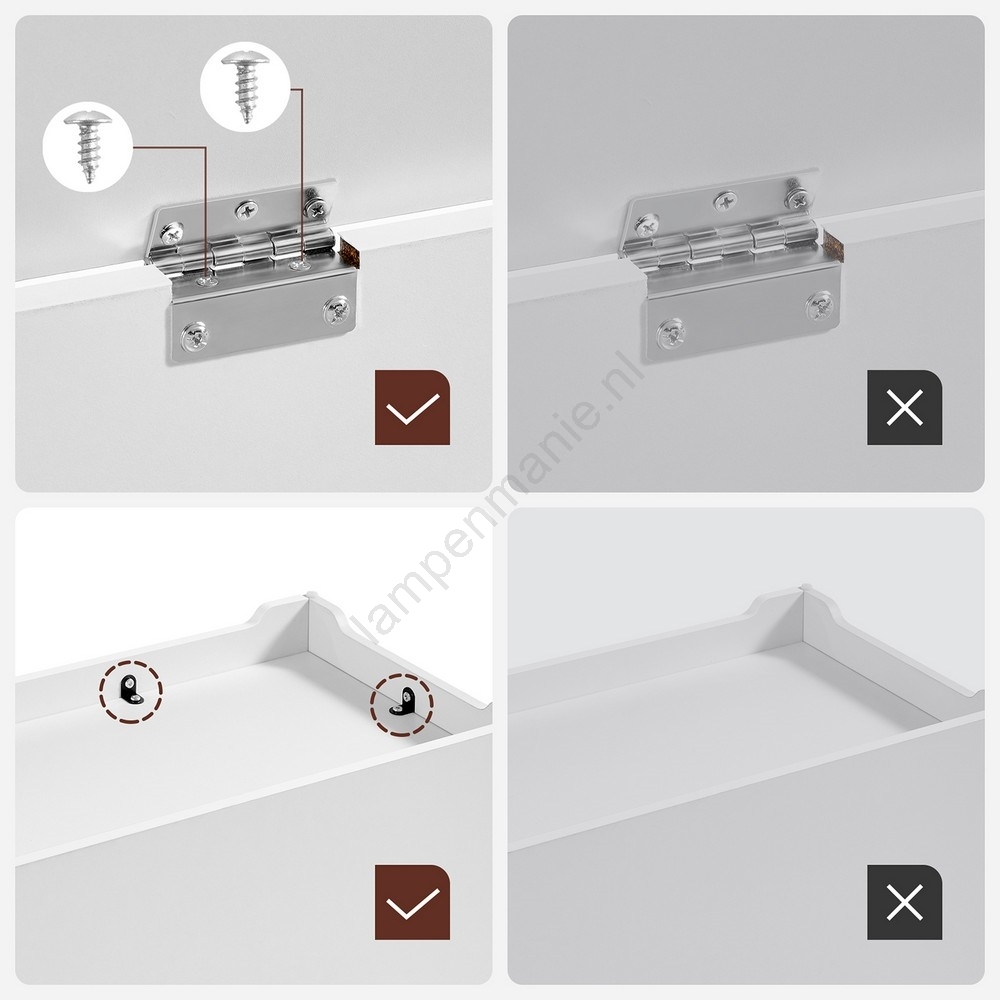 lampenmanie.nl