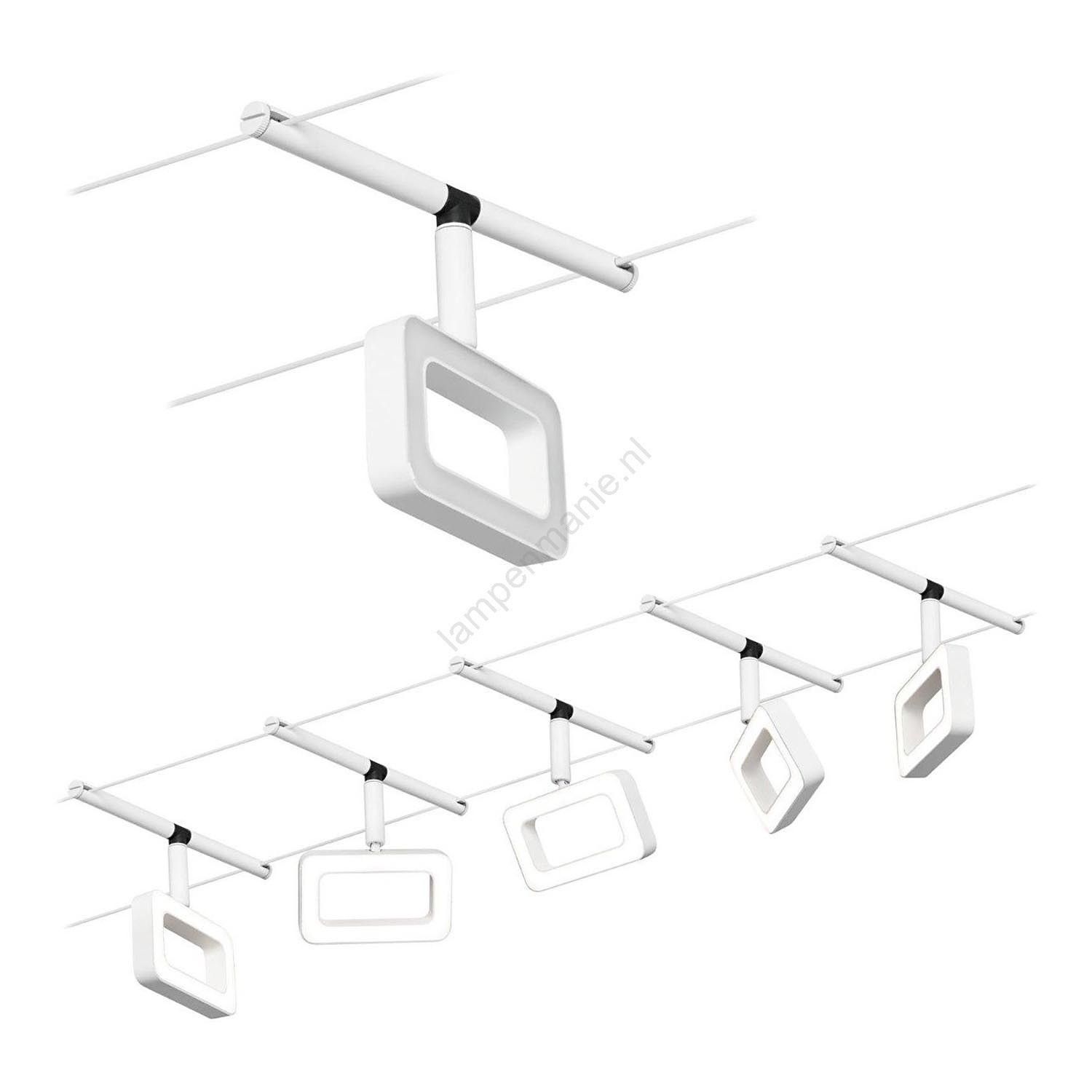 lampenmanie.nl