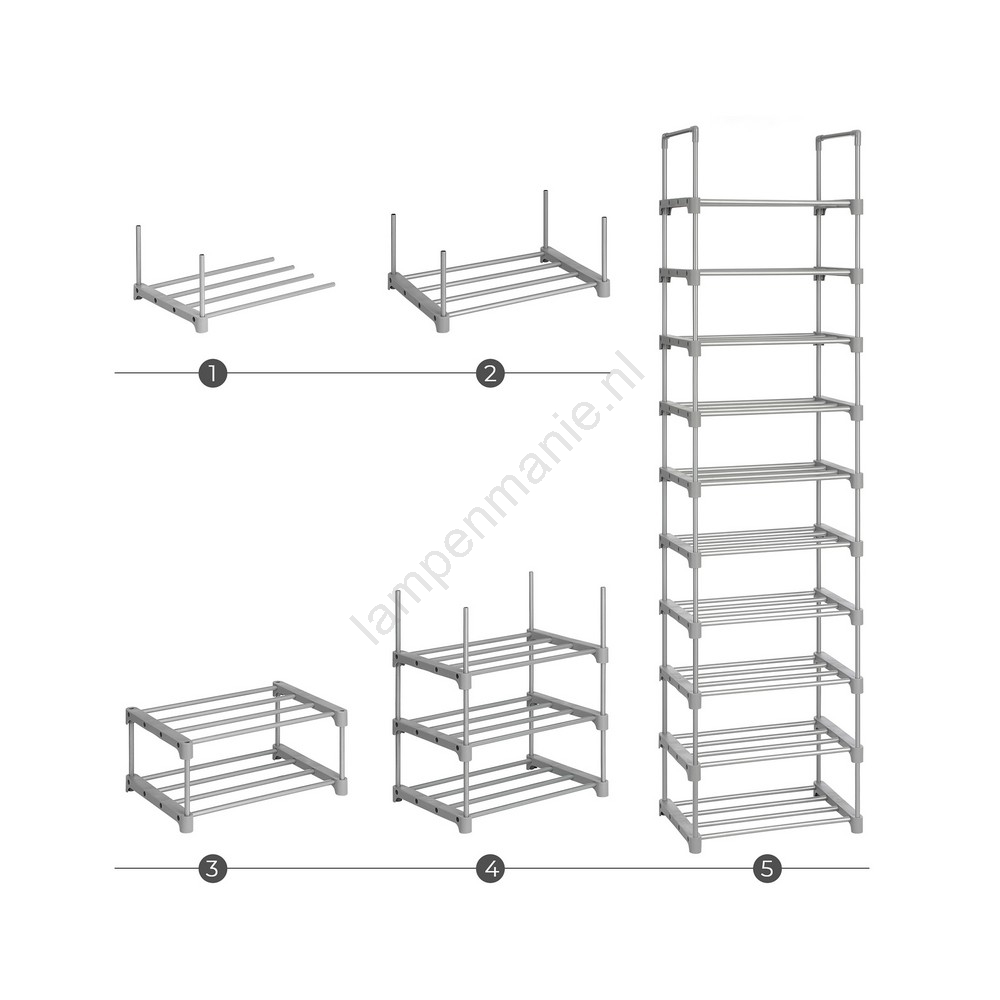 1
2
lampenmanie.nl
3
4
5