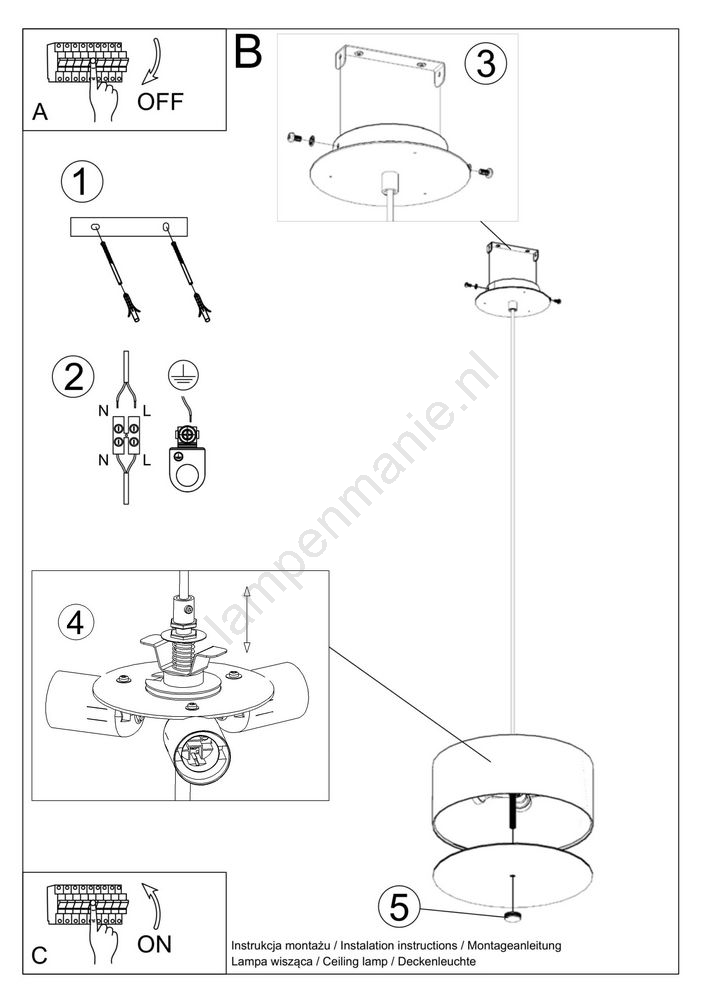 A
OFF
B
3
1
2
N
L
N
L
lampenmanie.nl
4
5
C
ON
Instrukcja montażu / Instalation instructions / Montageanleitung
Lampa wisząca / Ceiling lamp / Deckenleuchte