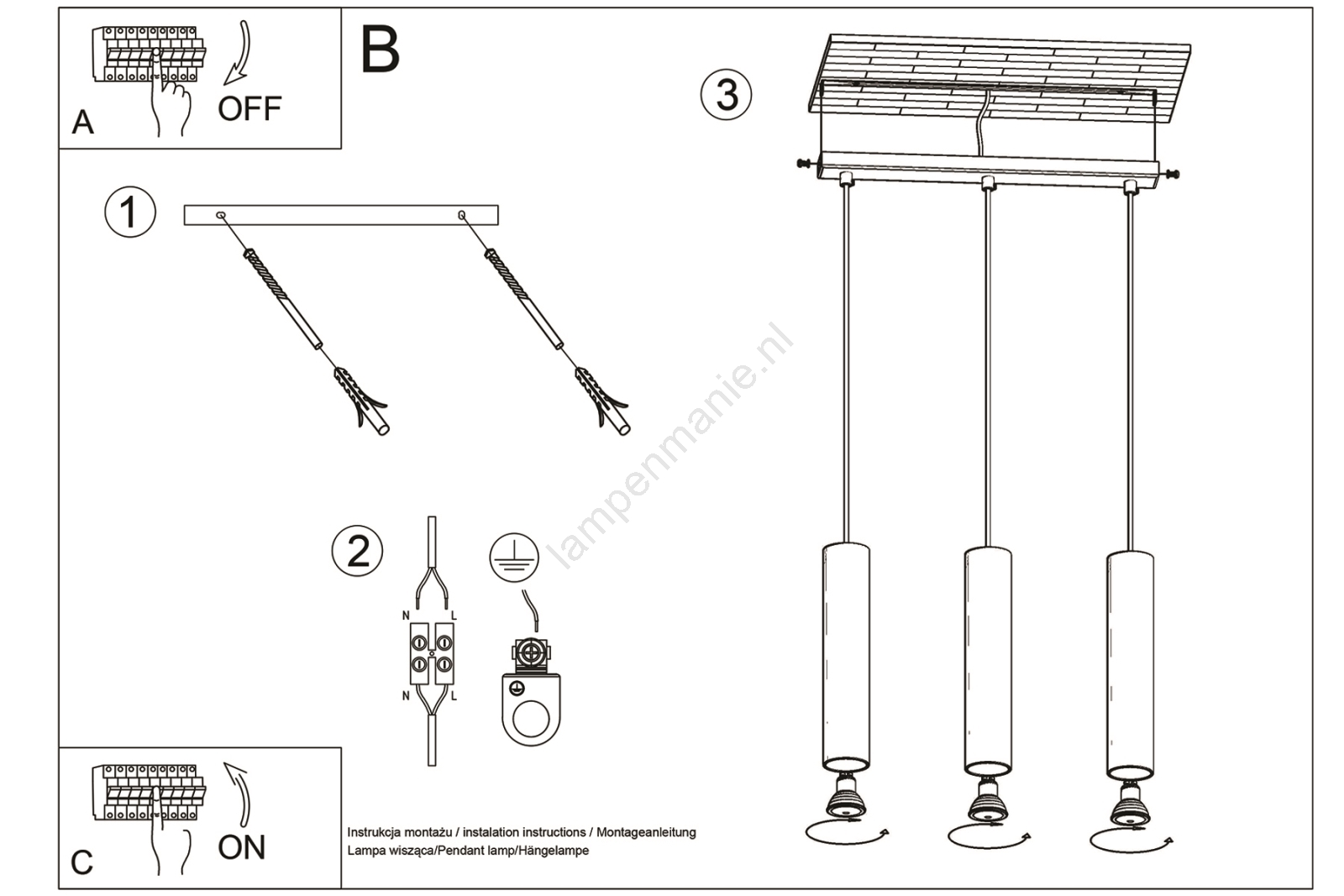 A
OFF

B

1

2

N L
N L

3

lampenmanie.nl

C
ON

Instrukcja montażu / instalation instructions / Montageanleitung
Lampa wisząca/Pendant lamp/Hängelampe