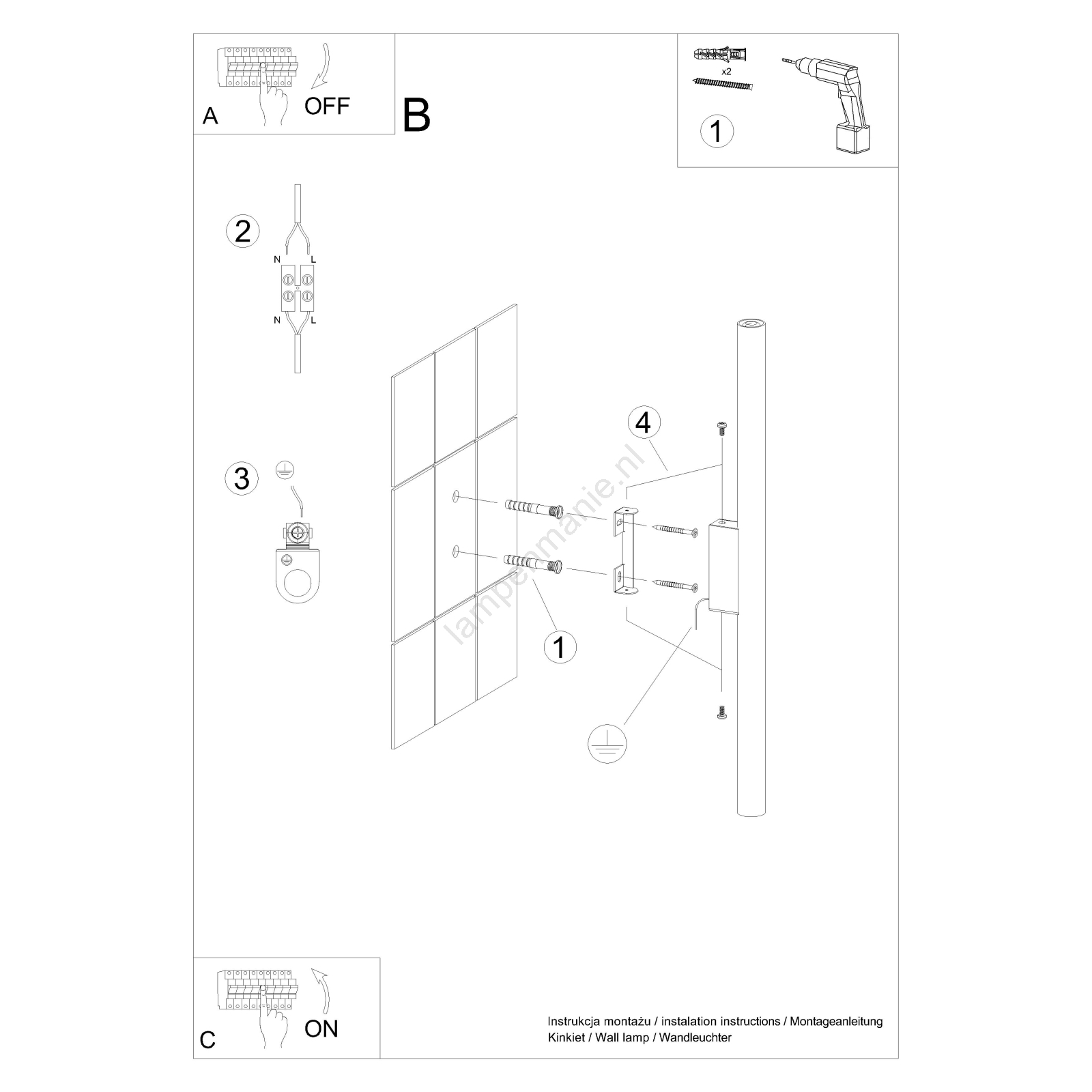 A OFF

B

x2

1

2

N L

N L

3

4

1

lampenmanie.nl

C ON

Instrukcja montażu / instalation instructions / Montageanleitung
Kinkiet / Wall lamp / Wandleuchter