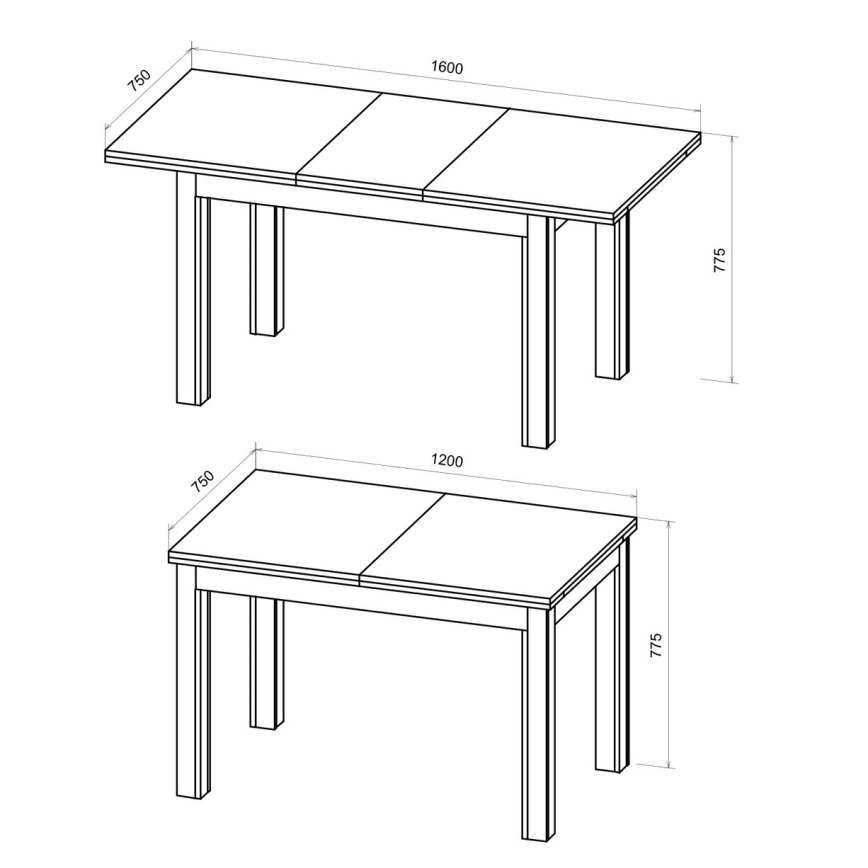 750
1600
775
750
1200
775