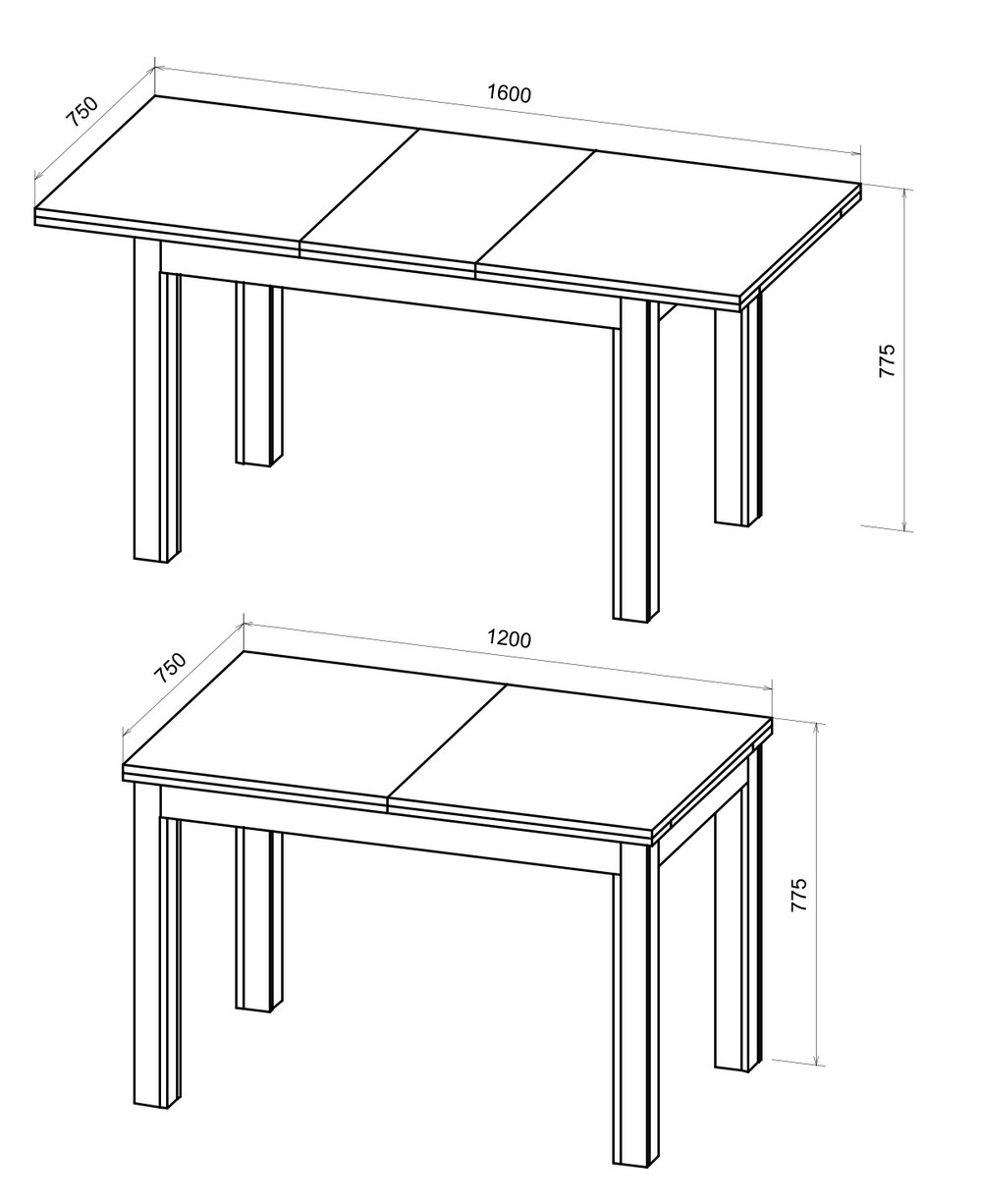 750
1600
775
750
1200
775